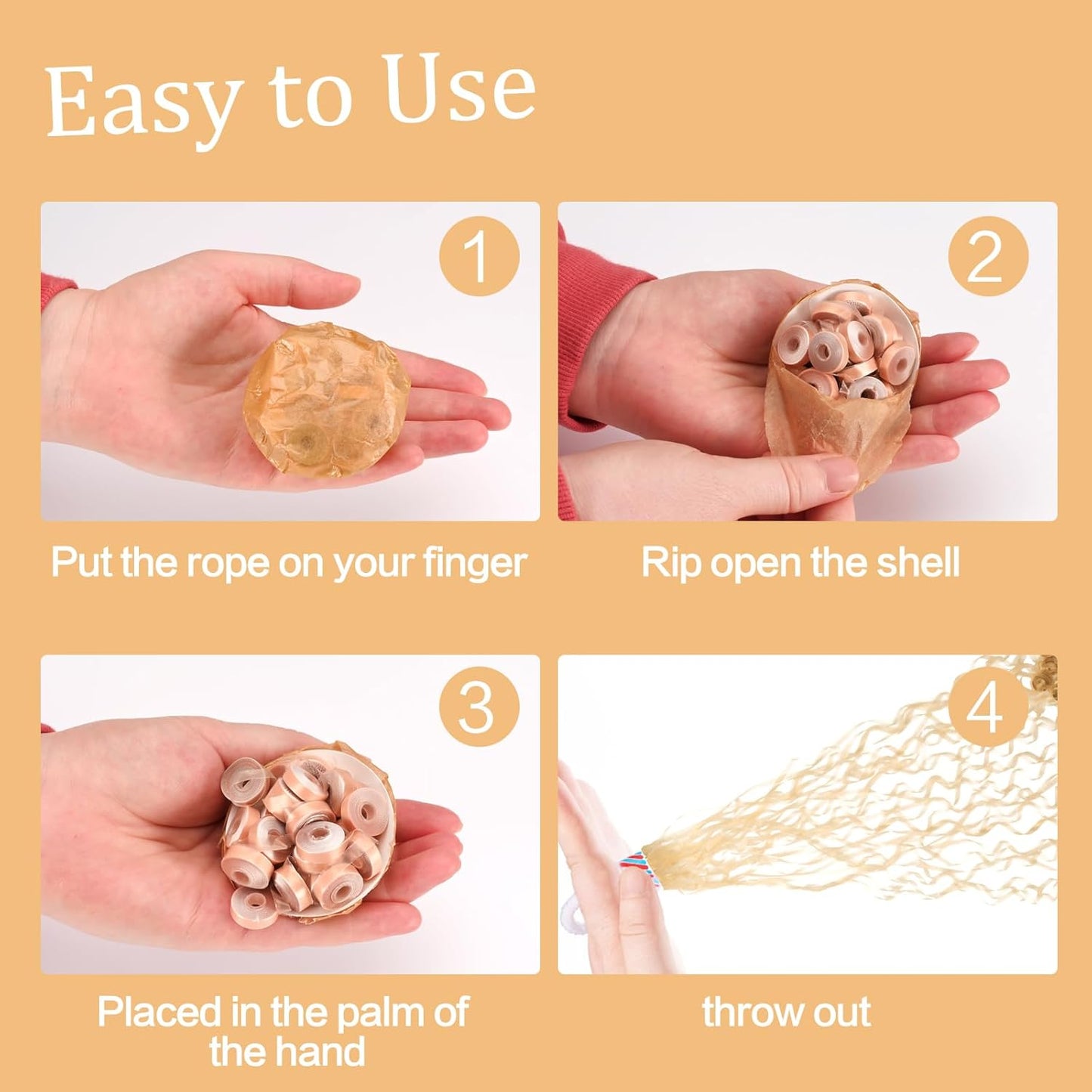 Easy to Use

1

Put the rope on your finger

2

Rip open the shell

3

Placed in the palm of the hand

4

throw out