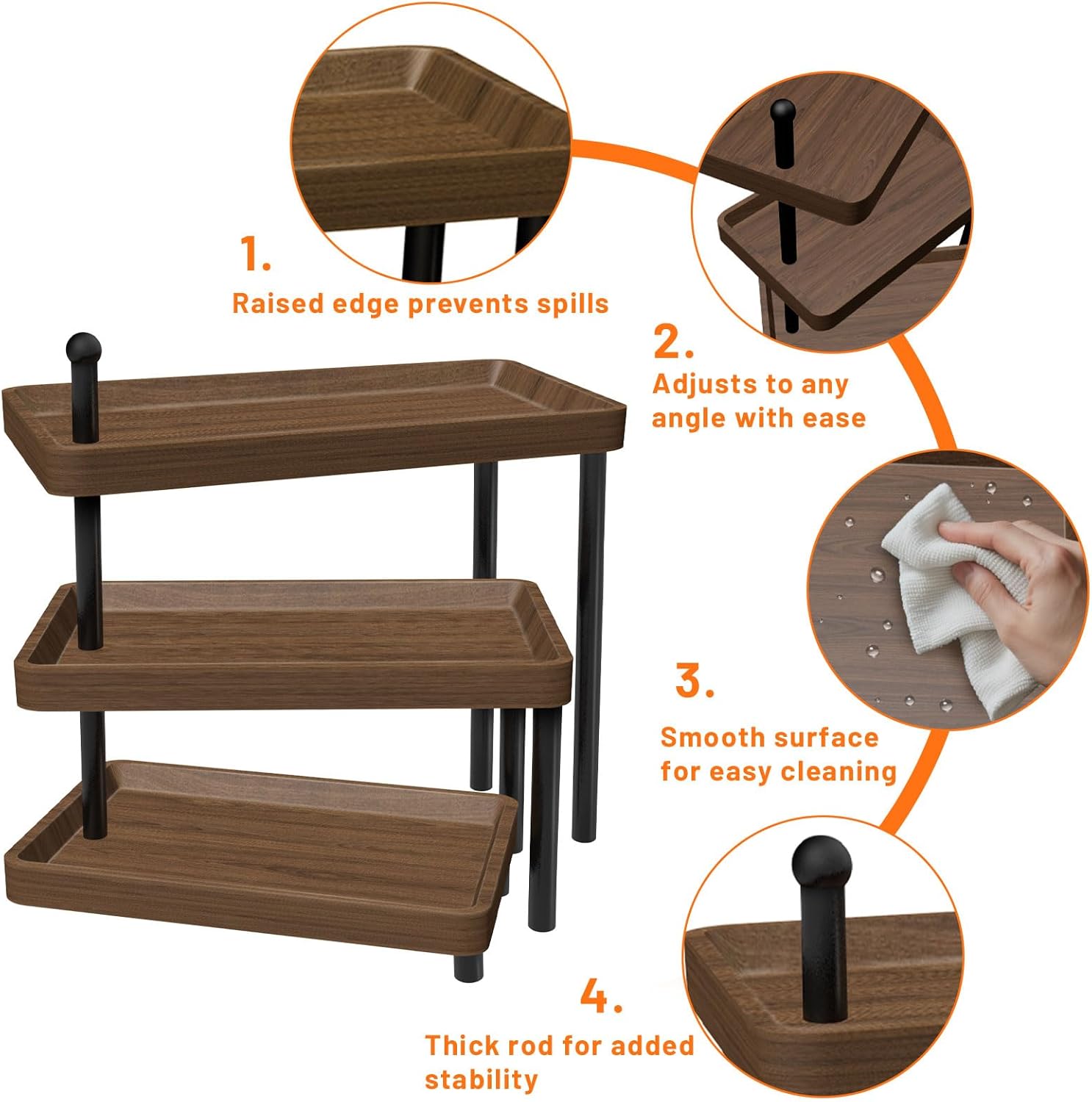 1.
Raised edge prevents spills

2.
Adjusts to any angle with ease

3.
Smooth surface for easy cleaning

4.
Thick rod for added stability