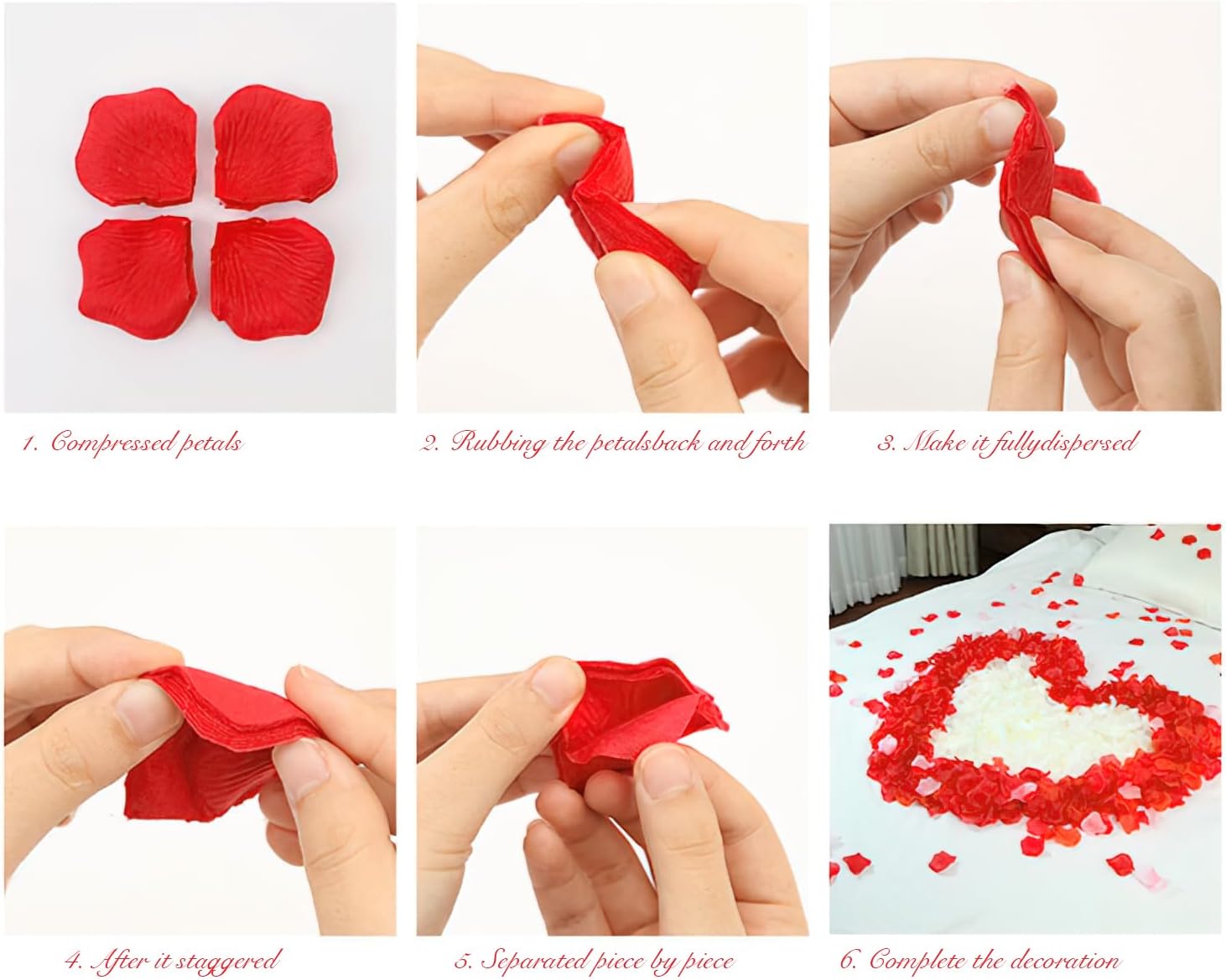 1. Compressed petals

2. Rubbing the petalsback and forth

3. Make it fullydispersed

4. After it staggered

5. Separated piece by piece

6. Complete the decoration