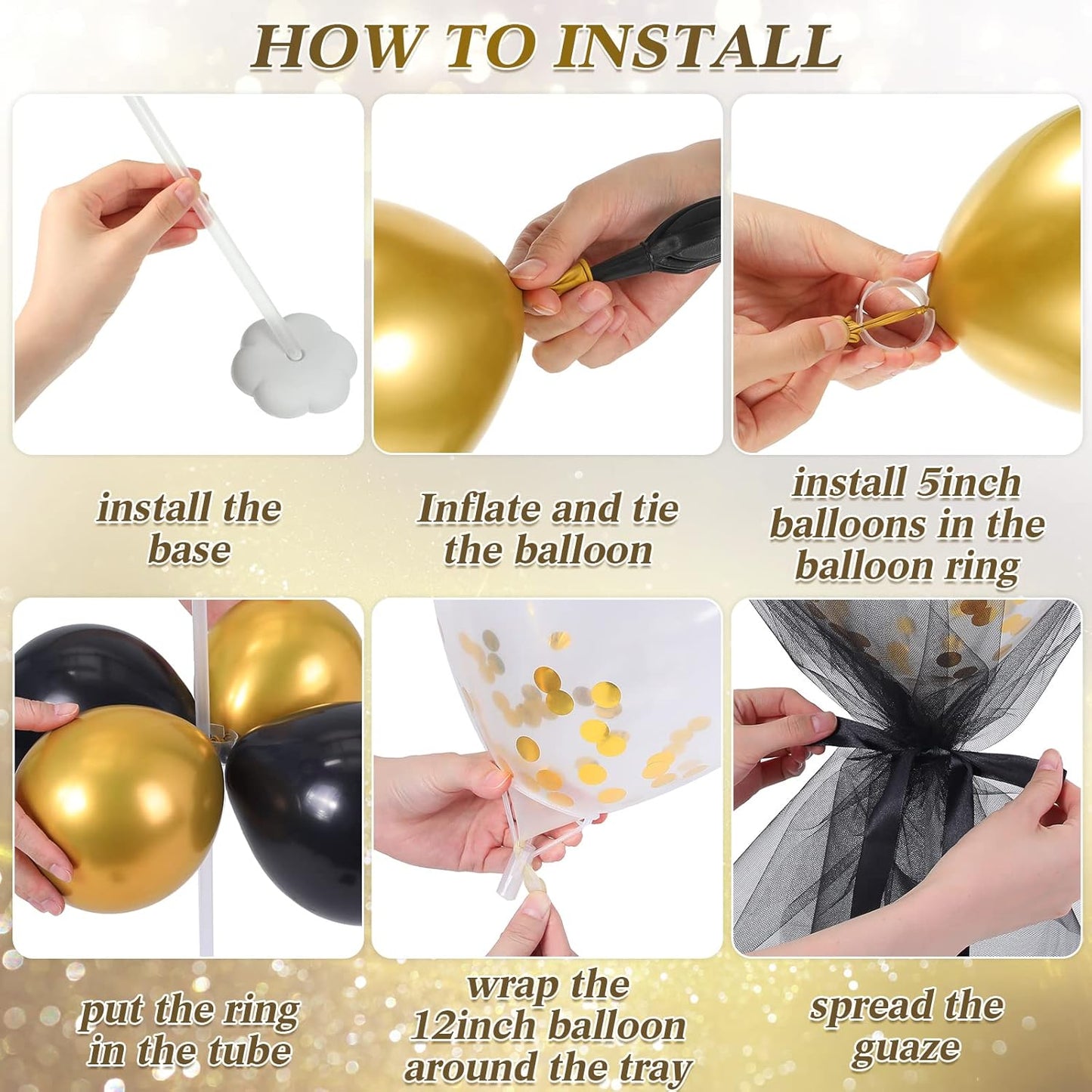 HOW TO INSTALL

install the base

Inflate and tie the balloon

install 5inch balloons in the balloon ring

put the ring in the tube

wrap the 12inch balloon around the tray

spread the guaze