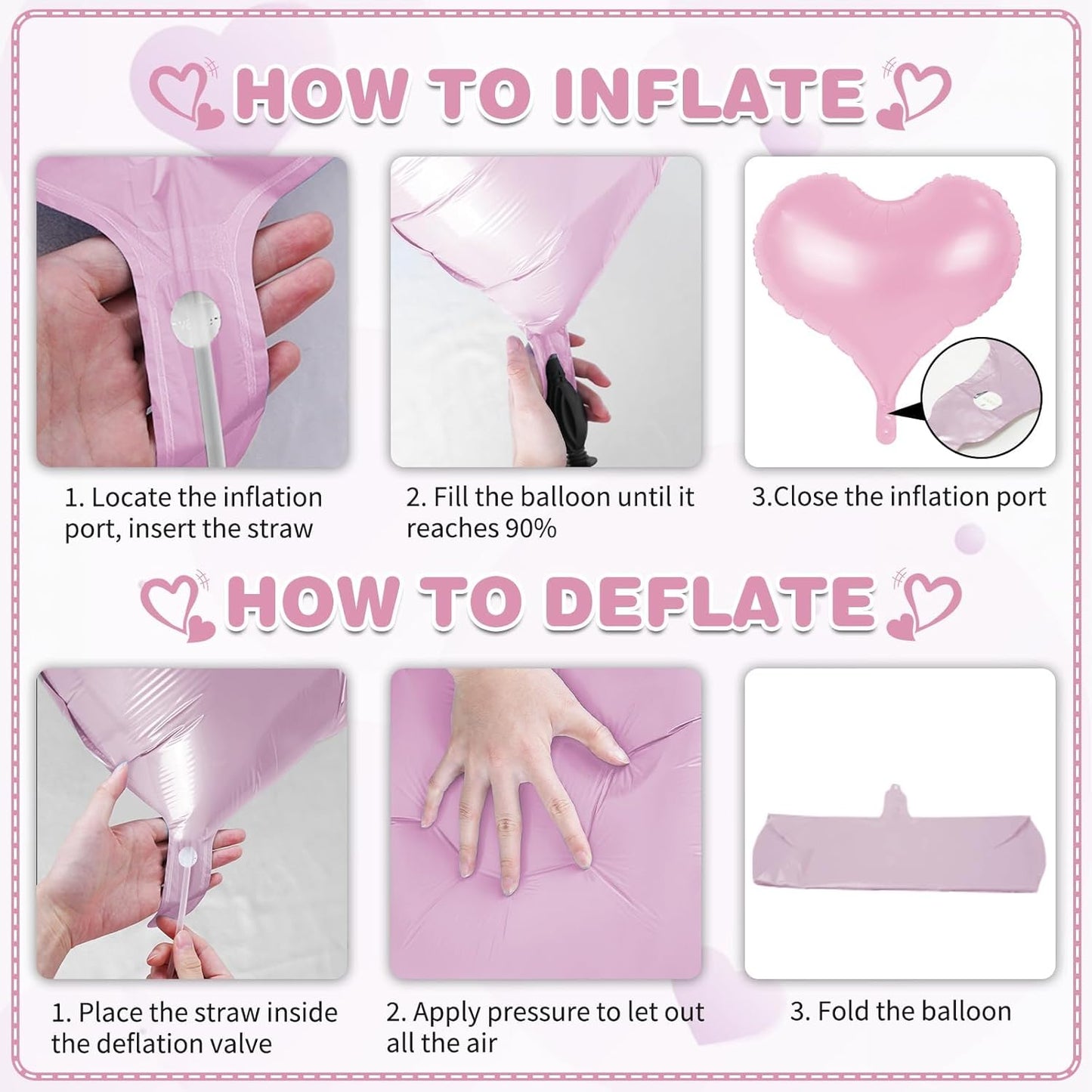 HOW TO INFLATE

1. Locate the inflation port, insert the straw

2. Fill the balloon until it reaches 90%

3.Close the inflation port

HOW TO DEFLATE

1. Place the straw inside the deflation valve

2. Apply pressure to let out all the air

3. Fold the balloon