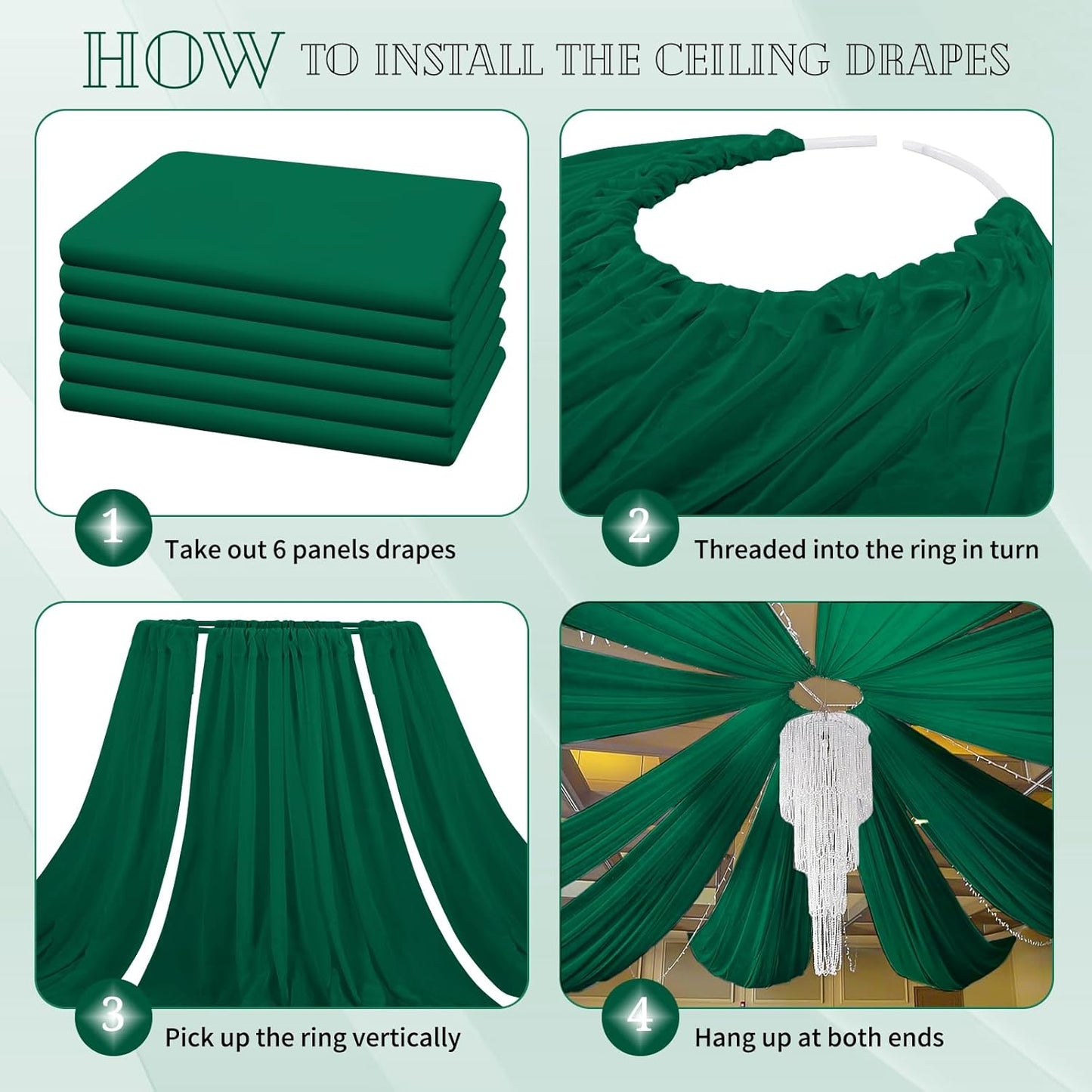 HOW TO INSTALL THE CEILING DRAPES

1 Take out 6 panels drapes

2 Threaded into the ring in turn

3 Pick up the ring vertically

4 Hang up at both ends