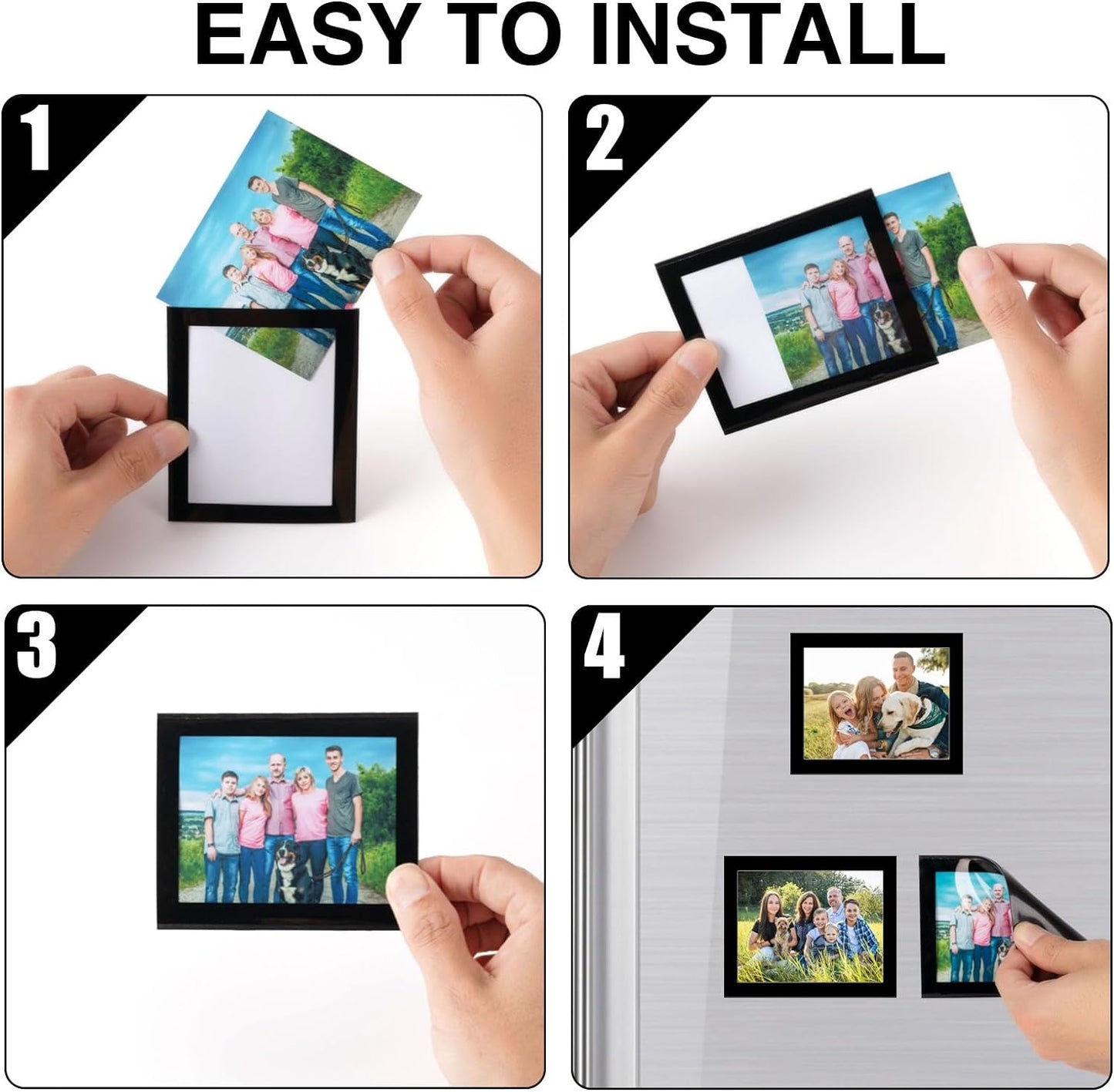 EASY TO INSTALL

1

2

3

4