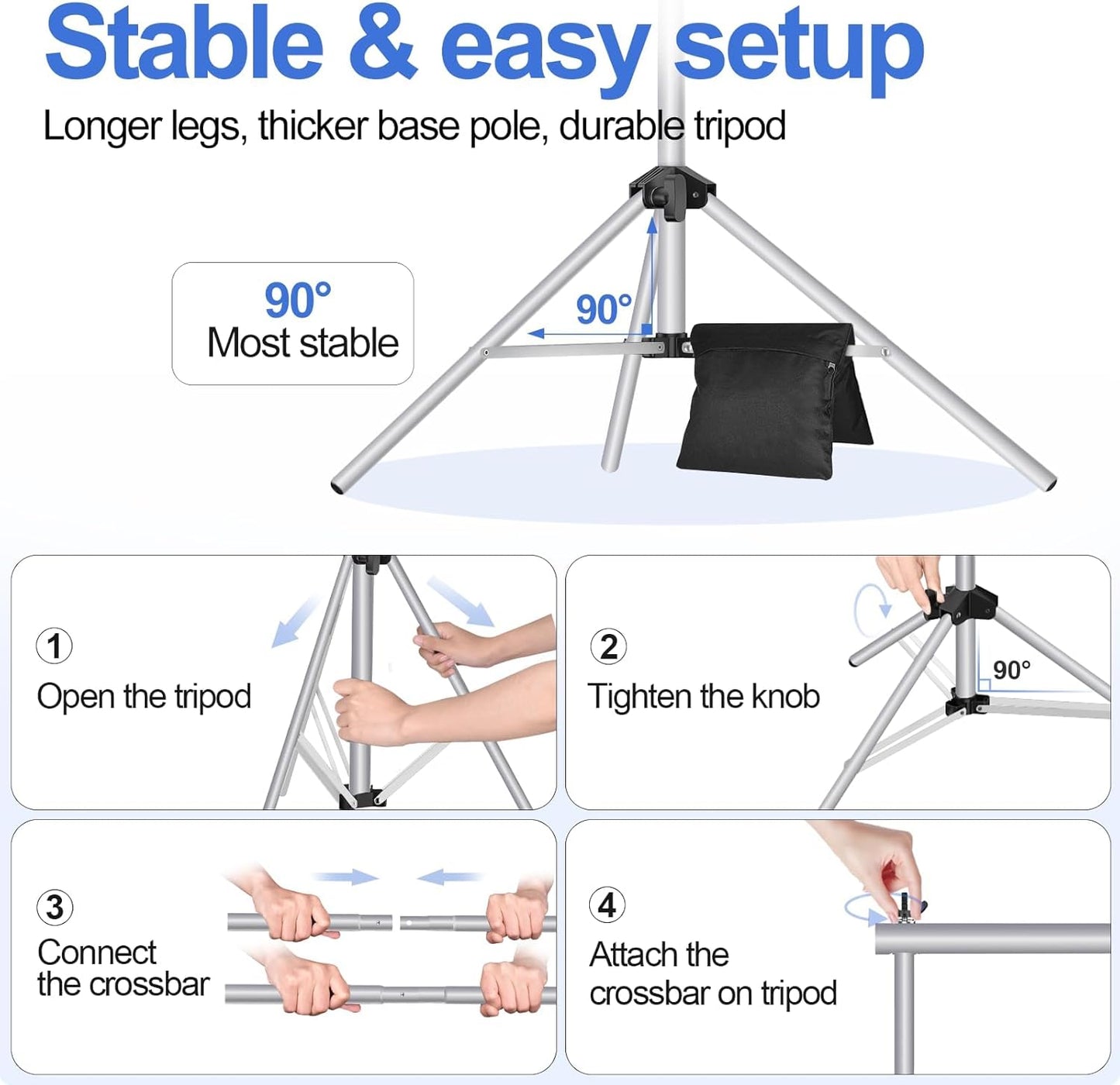 Stable & easy setup

Longer legs, thicker base pole, durable tripod

90°
Most stable

90°

1
Open the tripod

2
Tighten the knob

90°

3
Connect the crossbar

4
Attach the crossbar on tripod