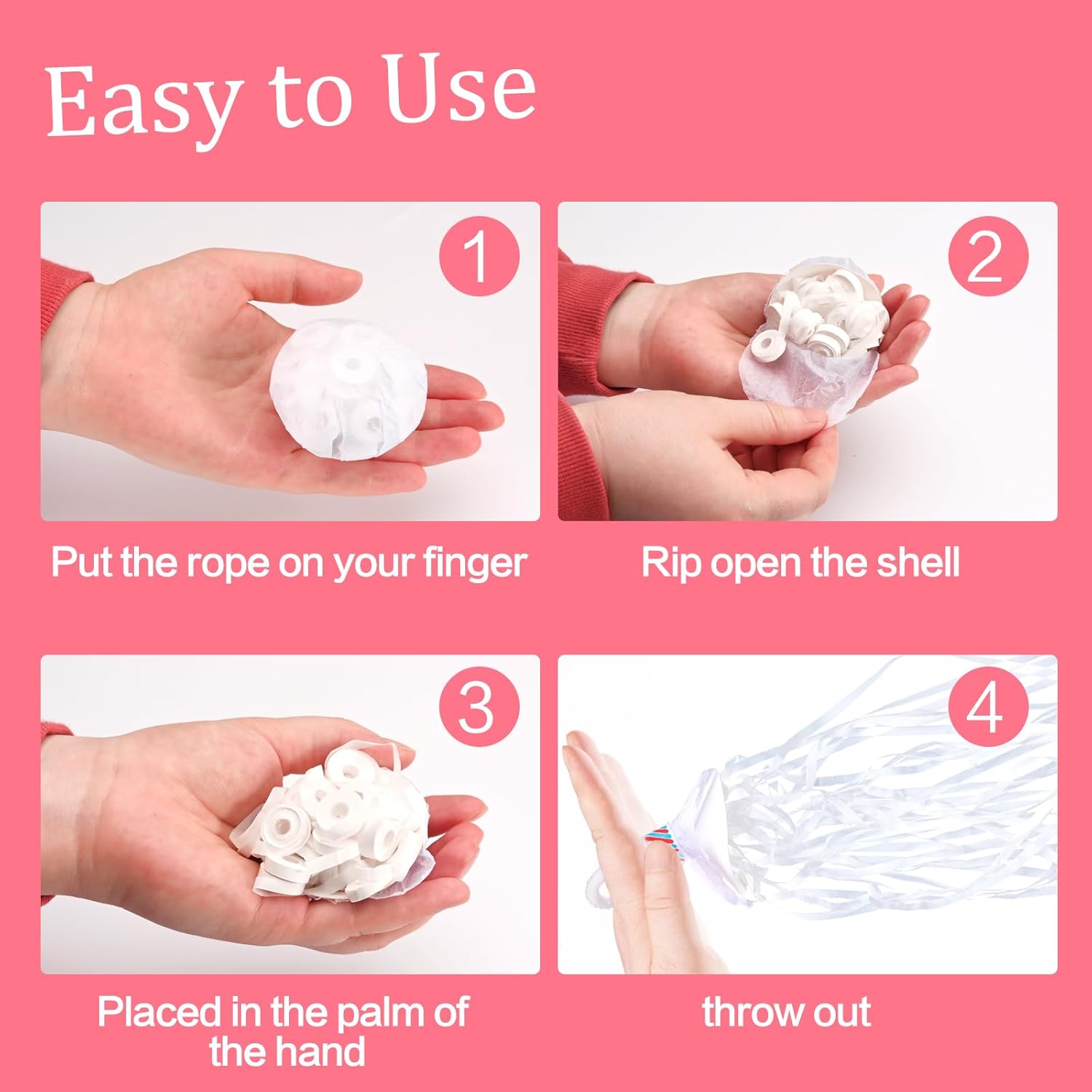 Easy to Use

1

Put the rope on your finger

2

Rip open the shell

3

Placed in the palm of the hand

4

throw out