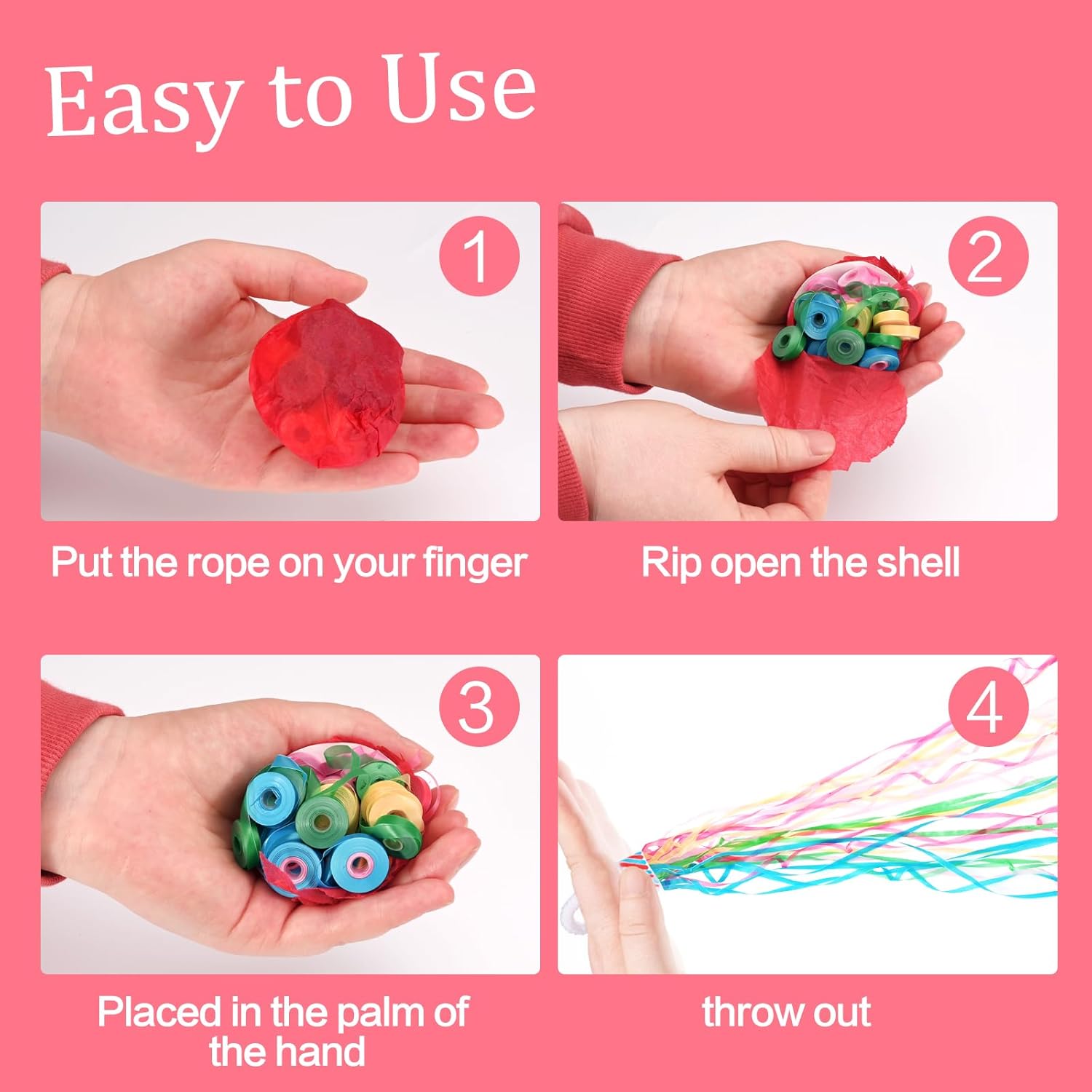 Easy to Use

1

Put the rope on your finger

2

Rip open the shell

3

Placed in the palm of the hand

4

throw out