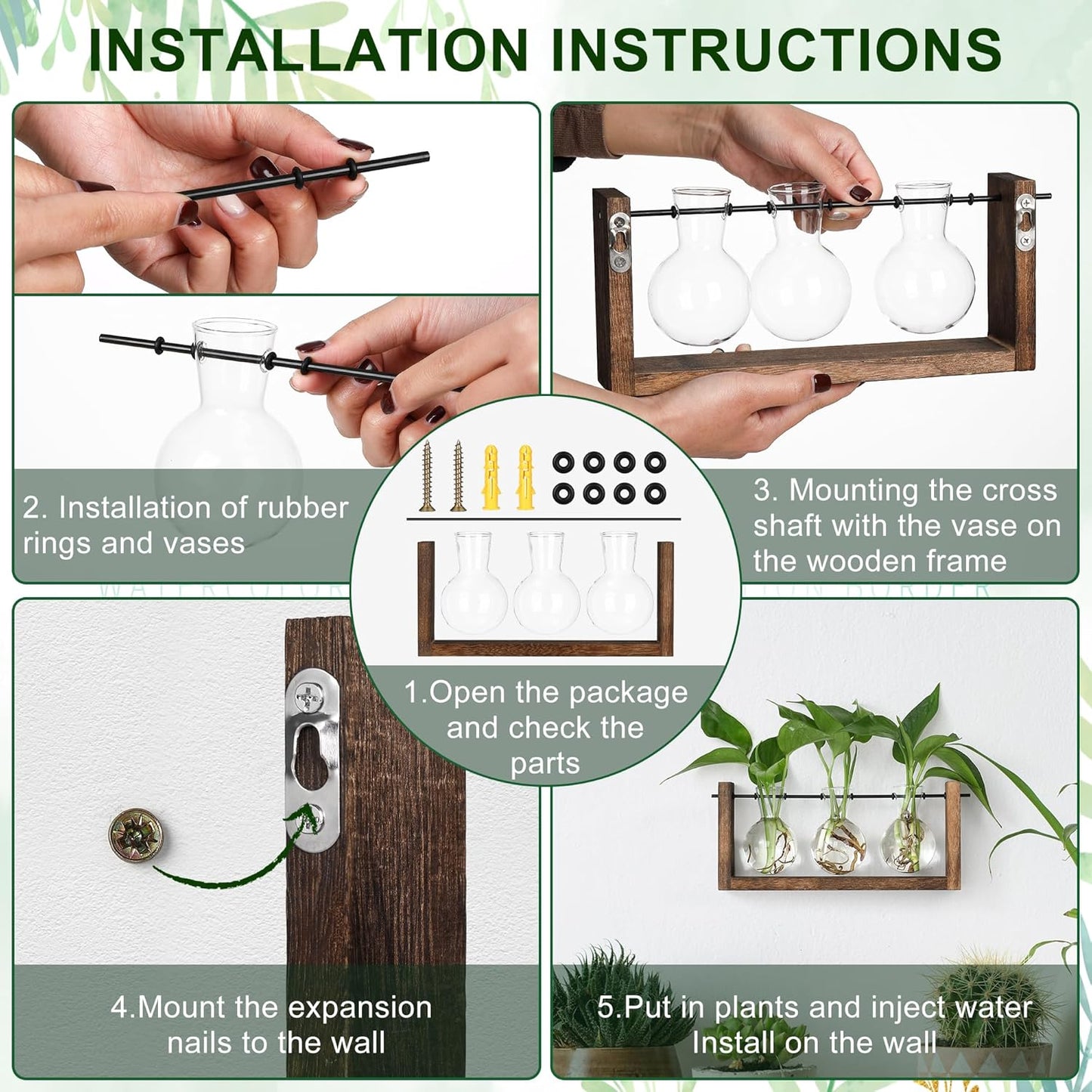 INSTALLATION INSTRUCTIONS

2. Installation of rubber rings and vases

3. Mounting the cross shaft with the vase on the wooden frame

1.Open the package and check the parts

4.Mount the expansion nails to the wall

5.Put in plants and inject water Install on the wall