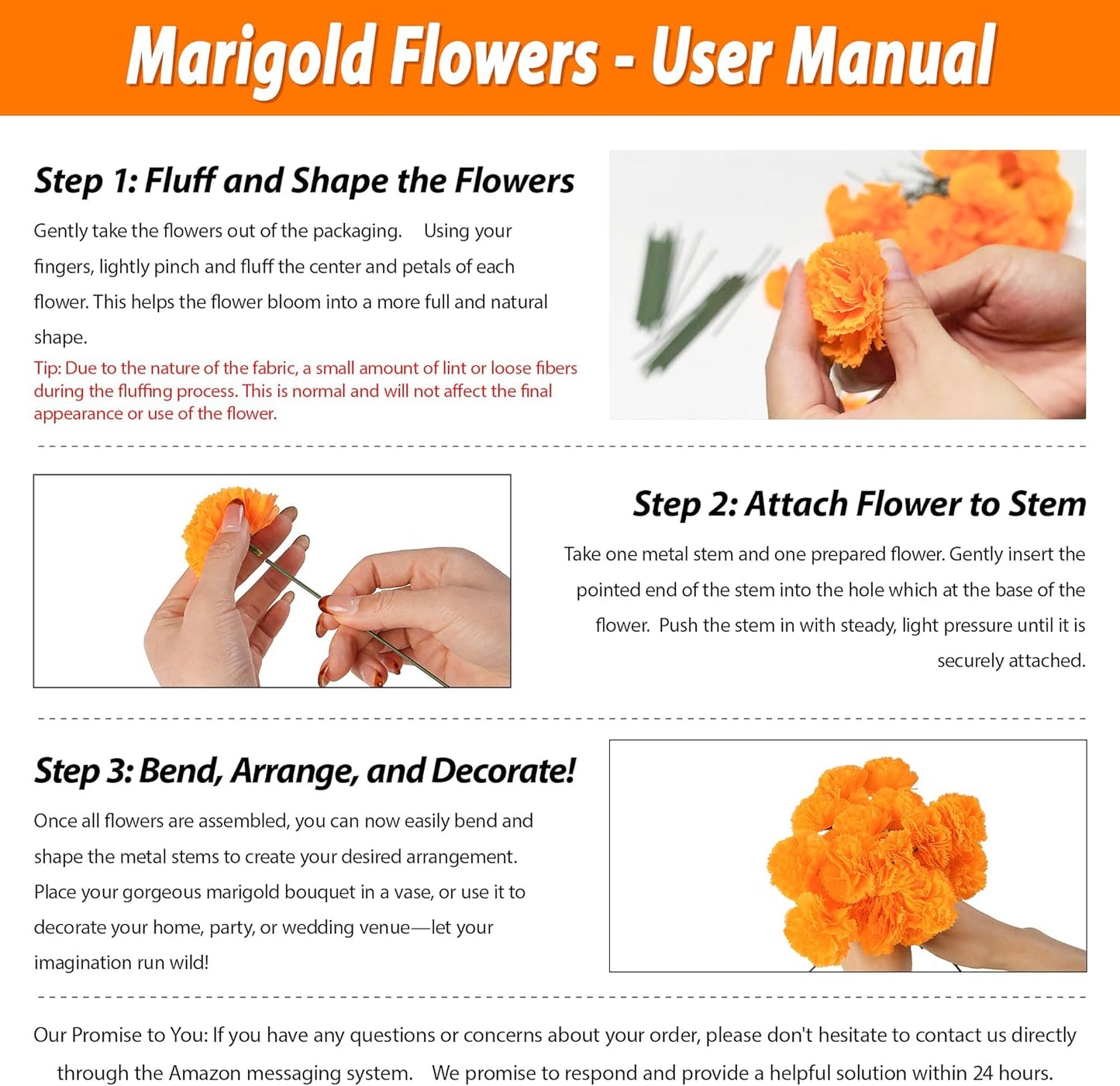 Marigold Flowers - User Manual

Step 1: Fluff and Shape the Flowers

Gently take the flowers out of the packaging. Using your fingers, lightly pinch and fluff the center and petals of each flower. This helps the flower bloom into a more full and natural shape.

Tip: Due to the nature of the fabric, a small amount of lint or loose fibers during the fluffing process. This is normal and will not affect the final appearance or use of the flower.

Step 2: Attach Flower to Stem

Take one metal stem and one prepared flower. Gently insert the pointed end of the stem into the hole which at the base of the flower. Push the stem in with steady, light pressure until it is securely attached.

Step 3: Bend, Arrange, and Decorate!

Once all flowers are assembled, you can now easily bend and shape the metal stems to create your desired arrangement. Place your gorgeous marigold bouquet in a vase, or use it to decorate your home, party, or wedding venue—let your imagination run wild!

Our Promise to You: If you have any questions or concerns about your order, please don't hesitate to contact us directly through the Amazon messaging system. We promise to respond and provide a helpful solution within 24 hours.