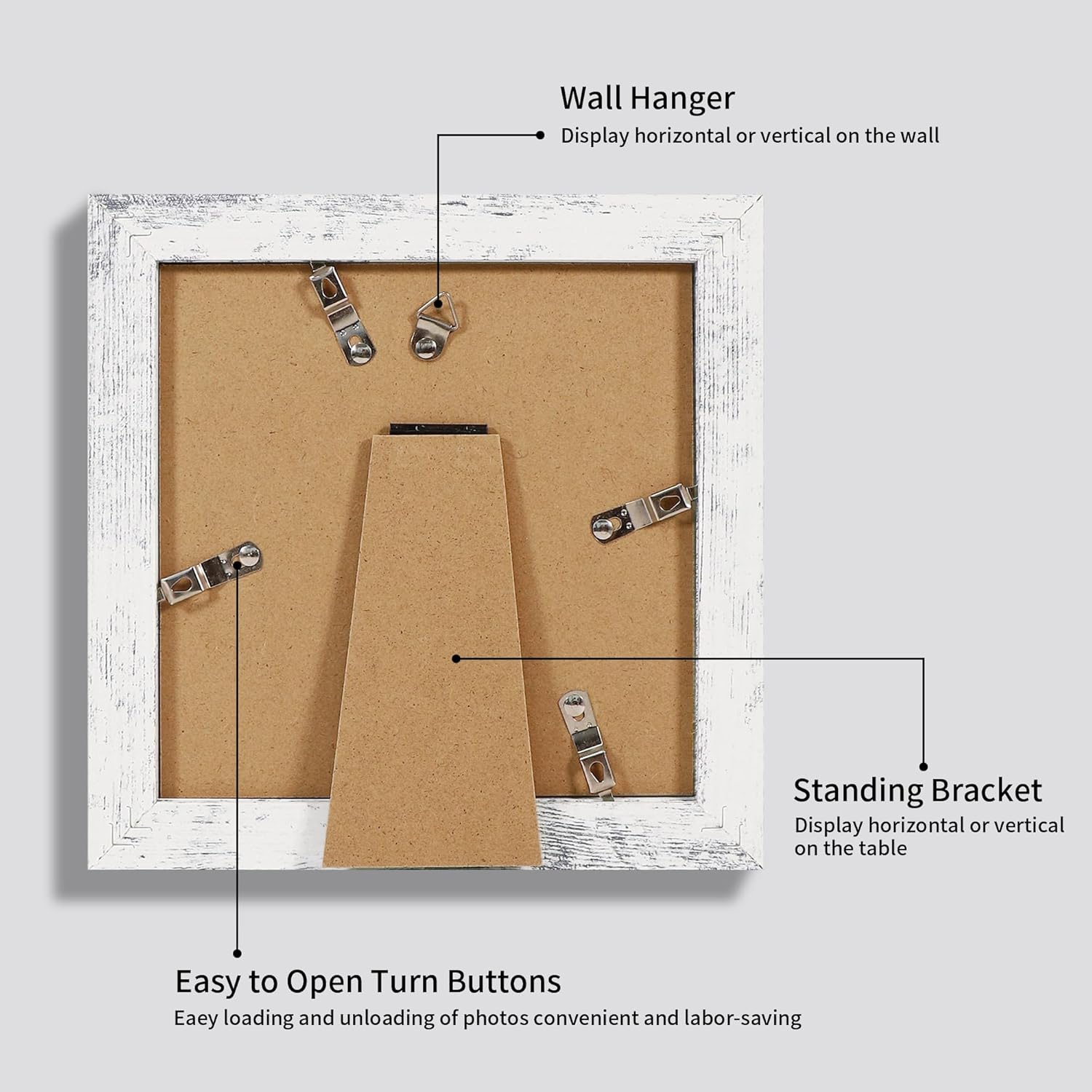 Wall Hanger
Display horizontal or vertical on the wall

Standing Bracket
Display horizontal or vertical on the table

Easy to Open Turn Buttons
Eaey loading and unloading of photos convenient and labor-saving