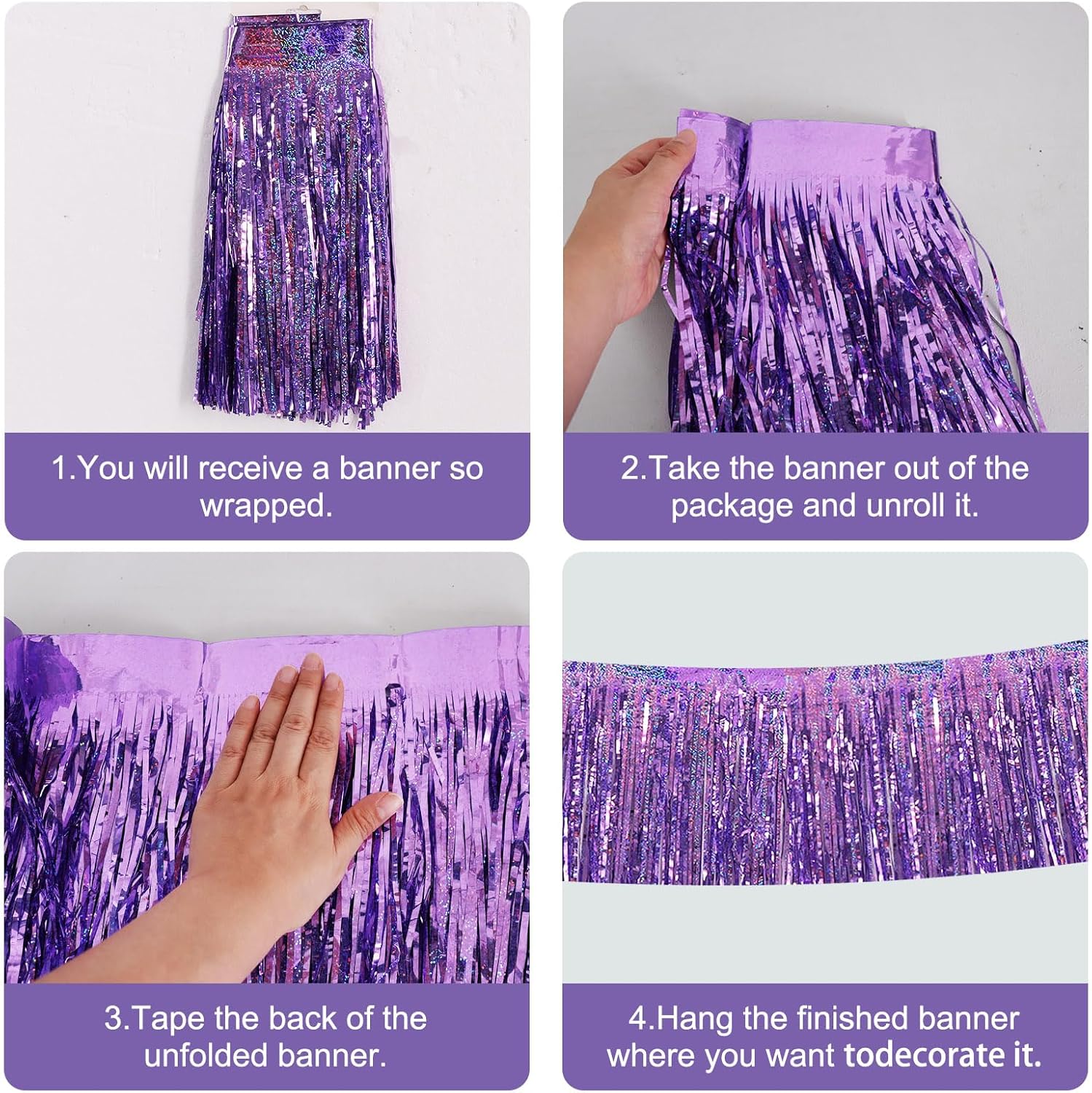 1.You will receive a banner so wrapped.

2.Take the banner out of the package and unroll it.

3.Tape the back of the unfolded banner.

4.Hang the finished banner where you want todecorate it.