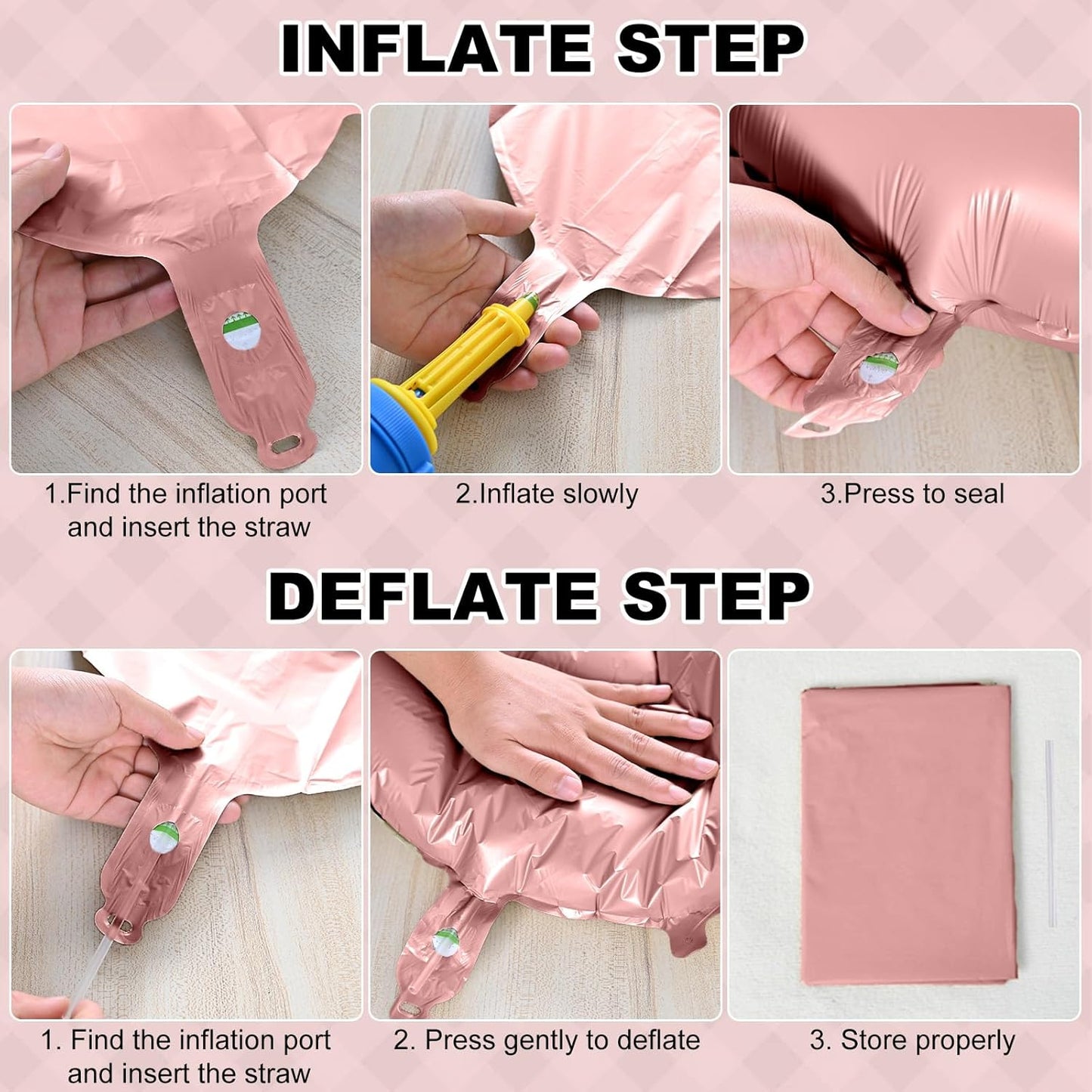 INFLATE STEP

1.Find the inflation port and insert the straw

2.Inflate slowly

3.Press to seal

DEFLATE STEP

1. Find the inflation port and insert the straw

2. Press gently to deflate

3. Store properly