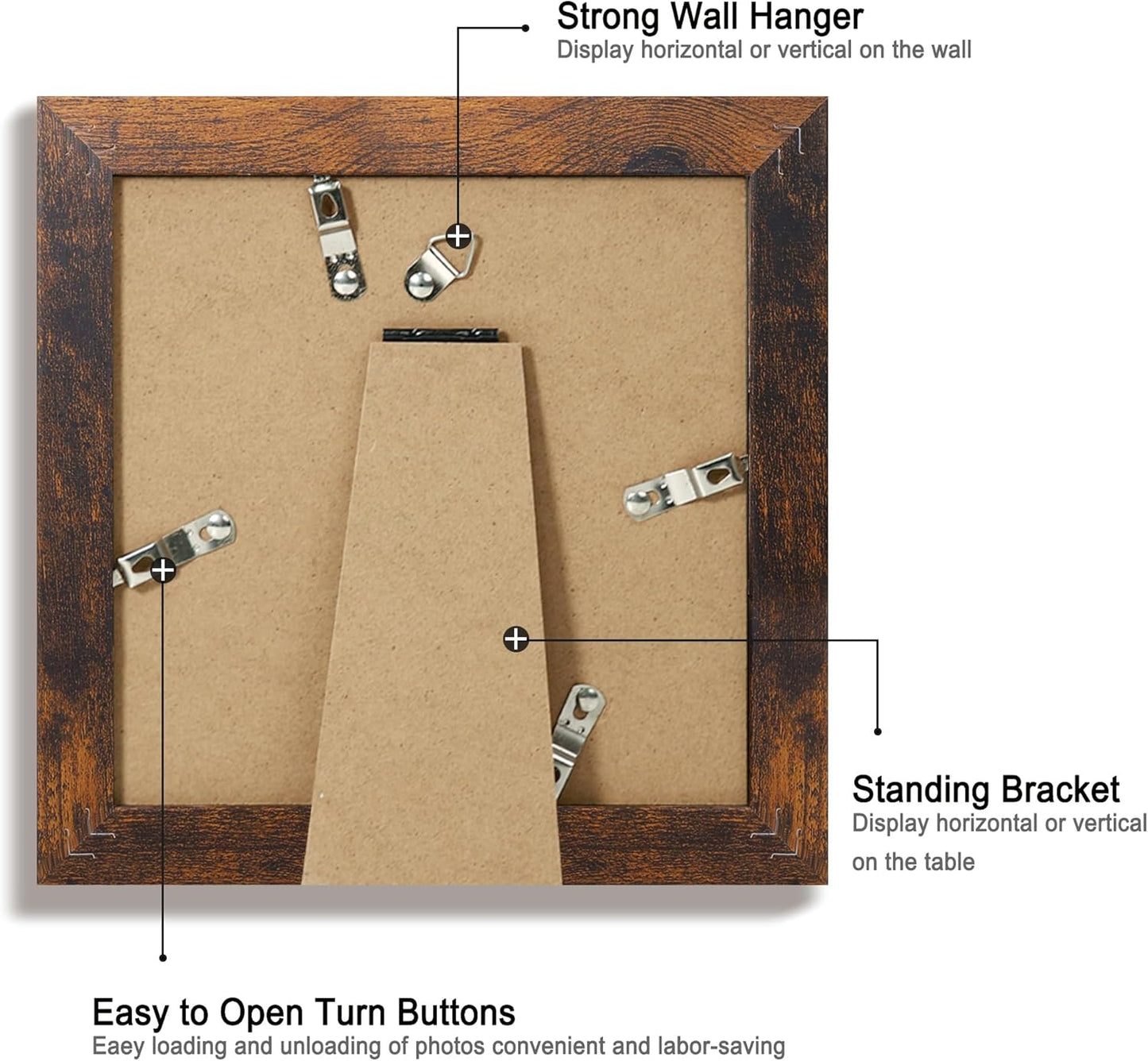 Strong Wall Hanger
Display horizontal or vertical on the wall

Standing Bracket
Display horizontal or vertical on the table

Easy to Open Turn Buttons
Eaey loading and unloading of photos convenient and labor-saving