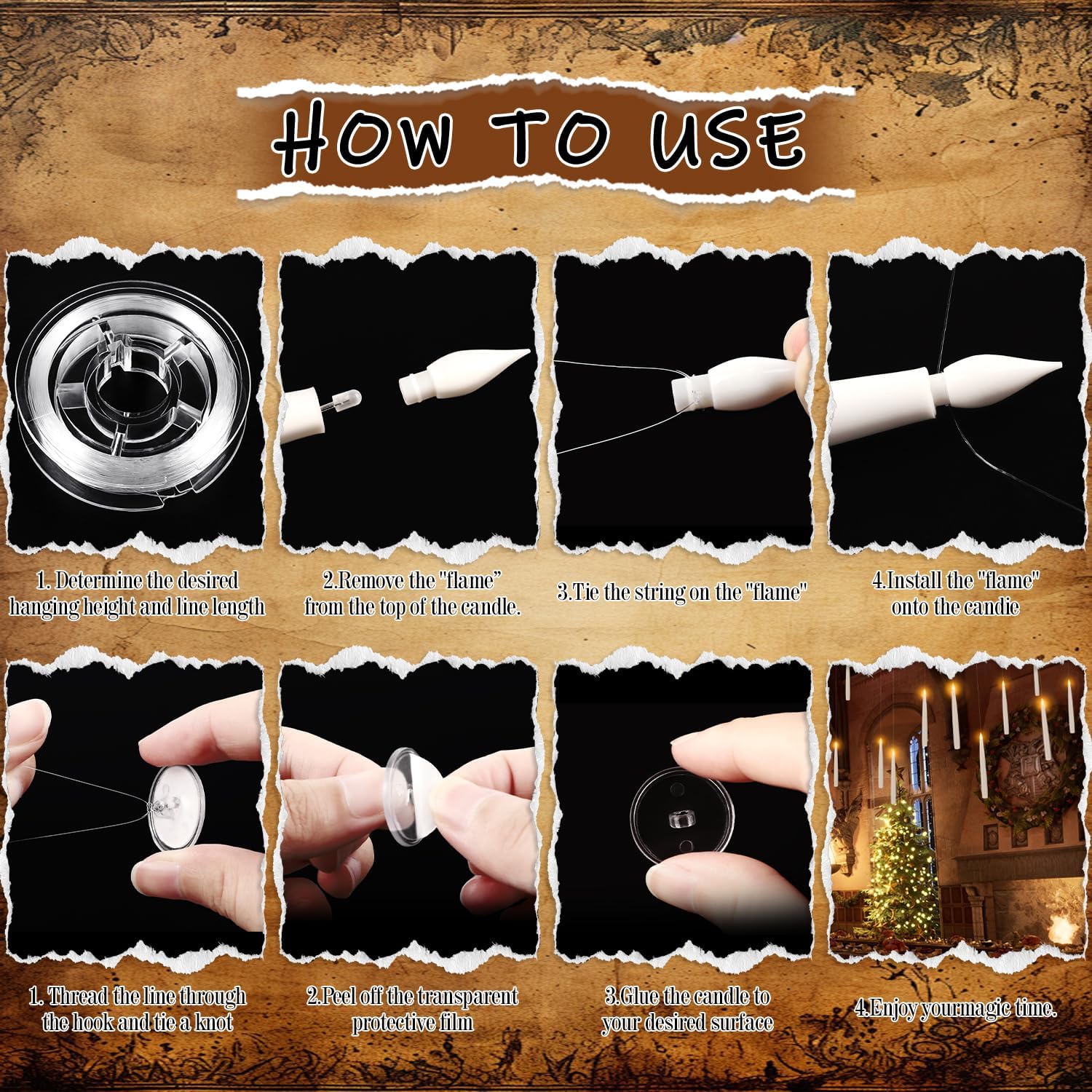 HOW TO USE

1. Determine the desired hanging height and line length

2.Remove the "flame" from the top of the candle.

3.Tie the string on the "flame"

4.Install the "flame" onto the candie

1. Thread the line through the hook and tie a knot

2.Peel off the transparent protective film

3.Glue the candle to your desired surface

4.Enjoy yourmagic time.