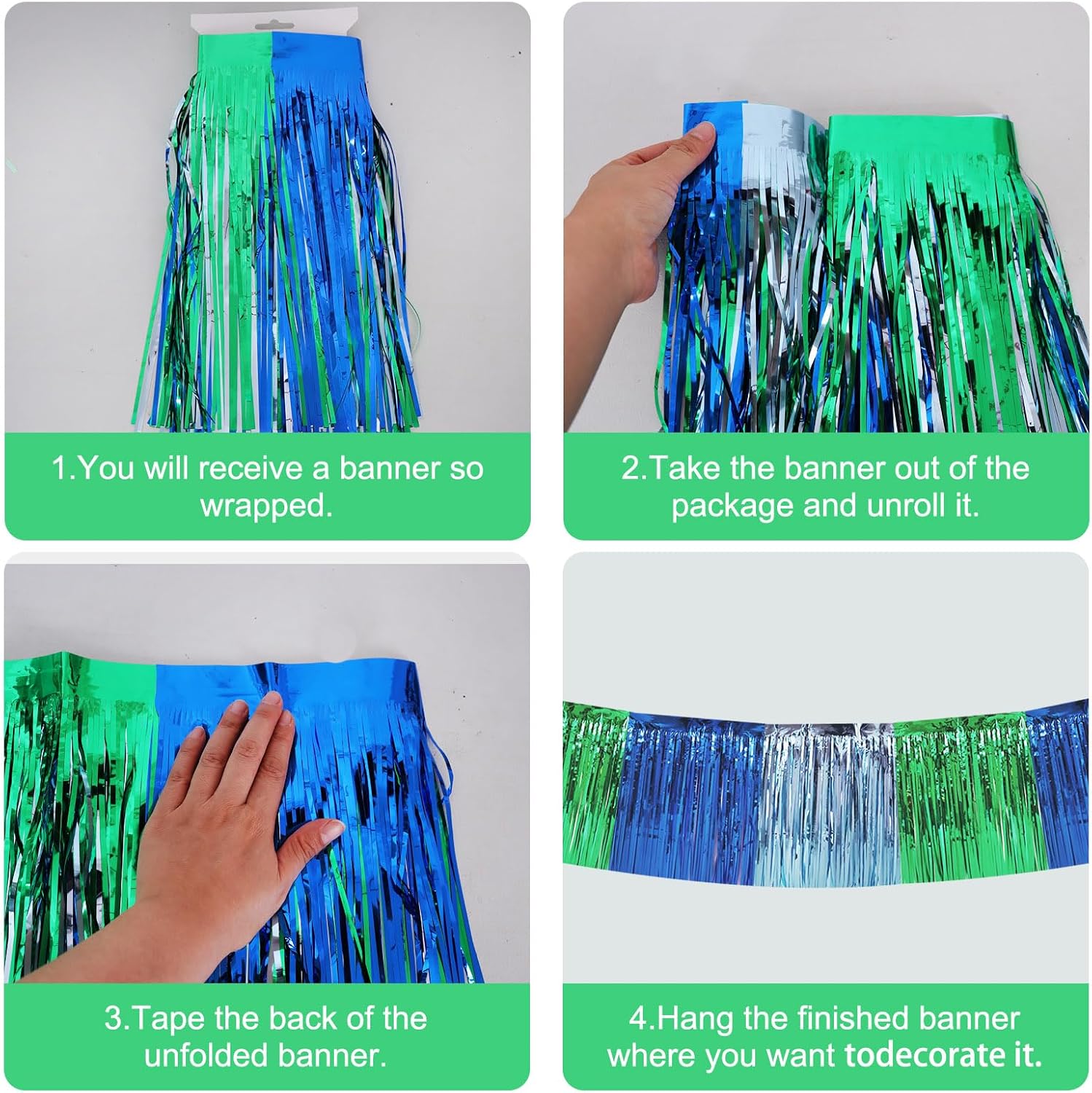 1.You will receive a banner so wrapped.

2.Take the banner out of the package and unroll it.

3.Tape the back of the unfolded banner.

4.Hang the finished banner where you want todecorate it.