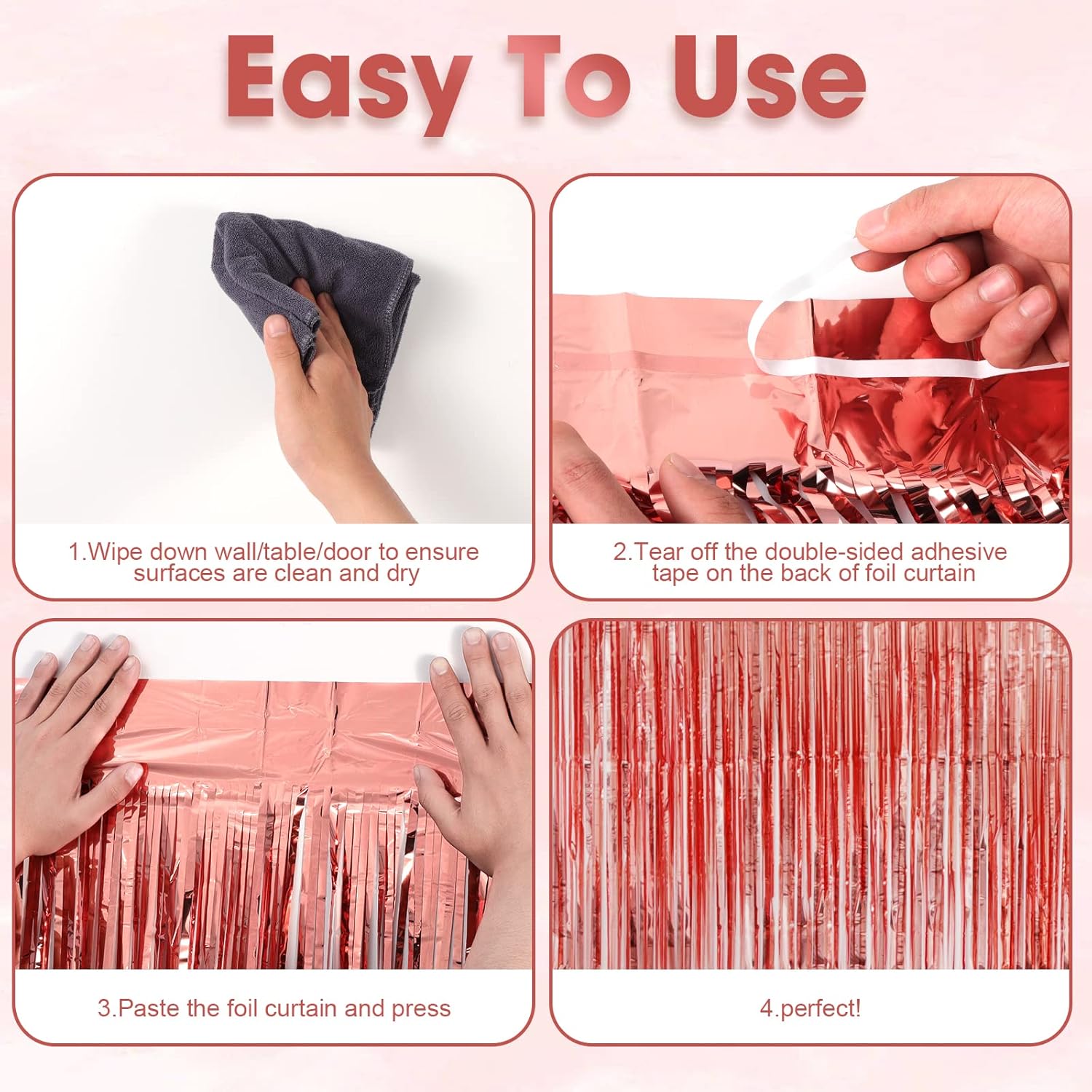 Easy To Use

1.Wipe down wall/table/door to ensure surfaces are clean and dry

2.Tear off the double-sided adhesive tape on the back of foil curtain

3.Paste the foil curtain and press

4.perfect!