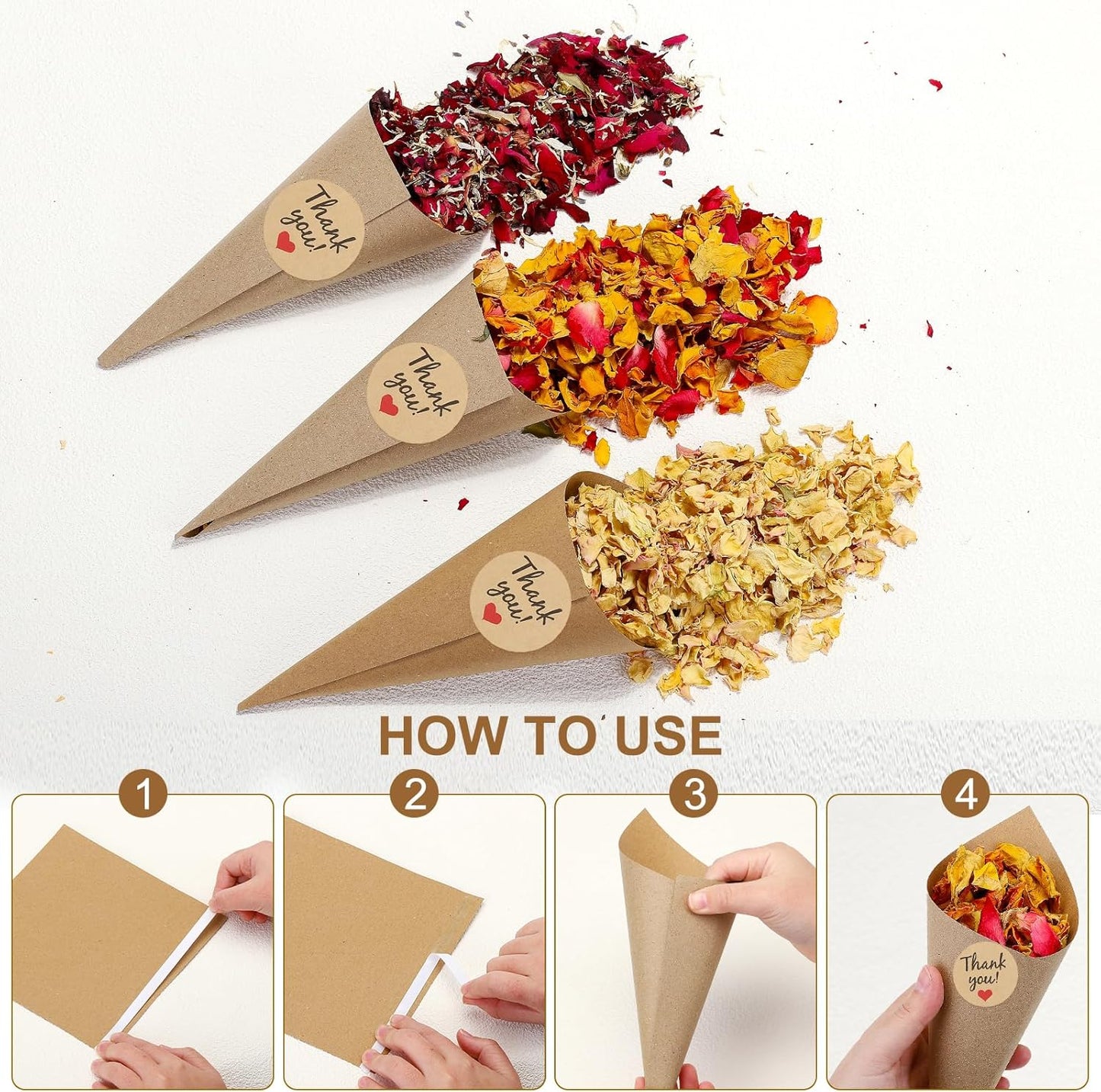 Thank you!

Thank you!

Thank you!

HOW TO USE

1

2

3

4

Thank you!