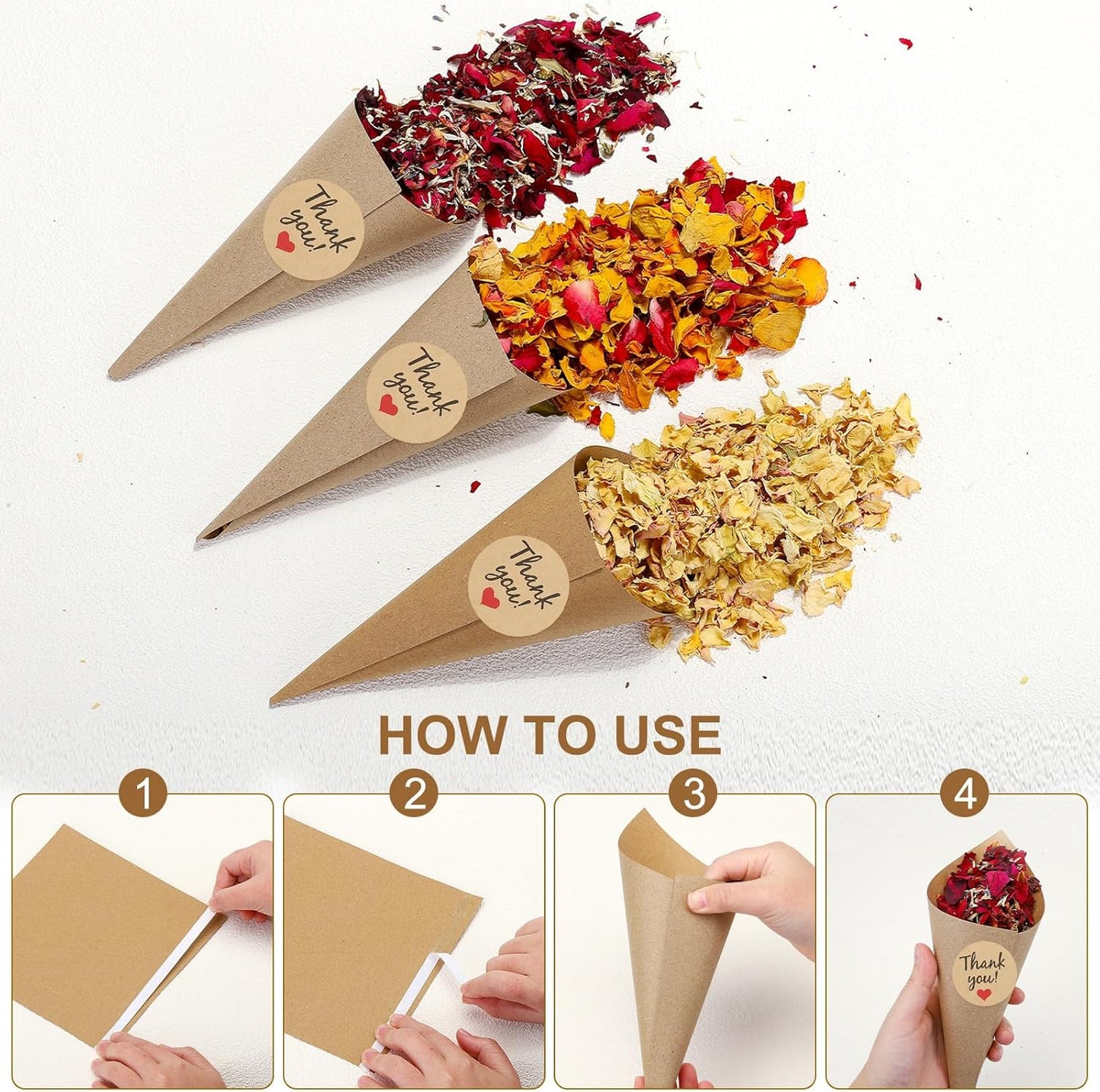 Thank you!

Thank you!

Thank you!

HOW TO USE

1

2

3

4

Thank you!