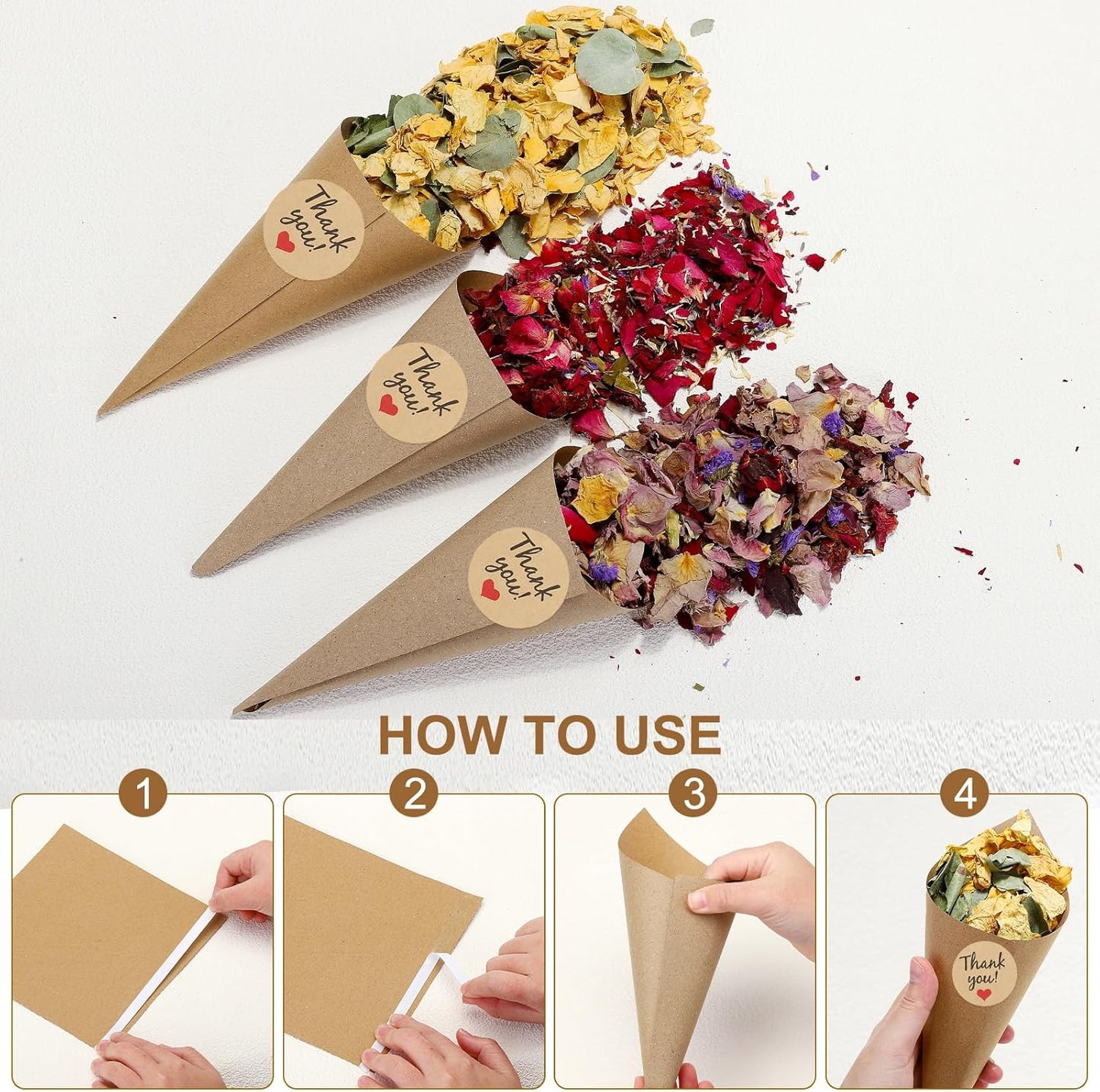 Thank you!

Thank you!

Thank you!

HOW TO USE

1

2

3

4

Thank you!